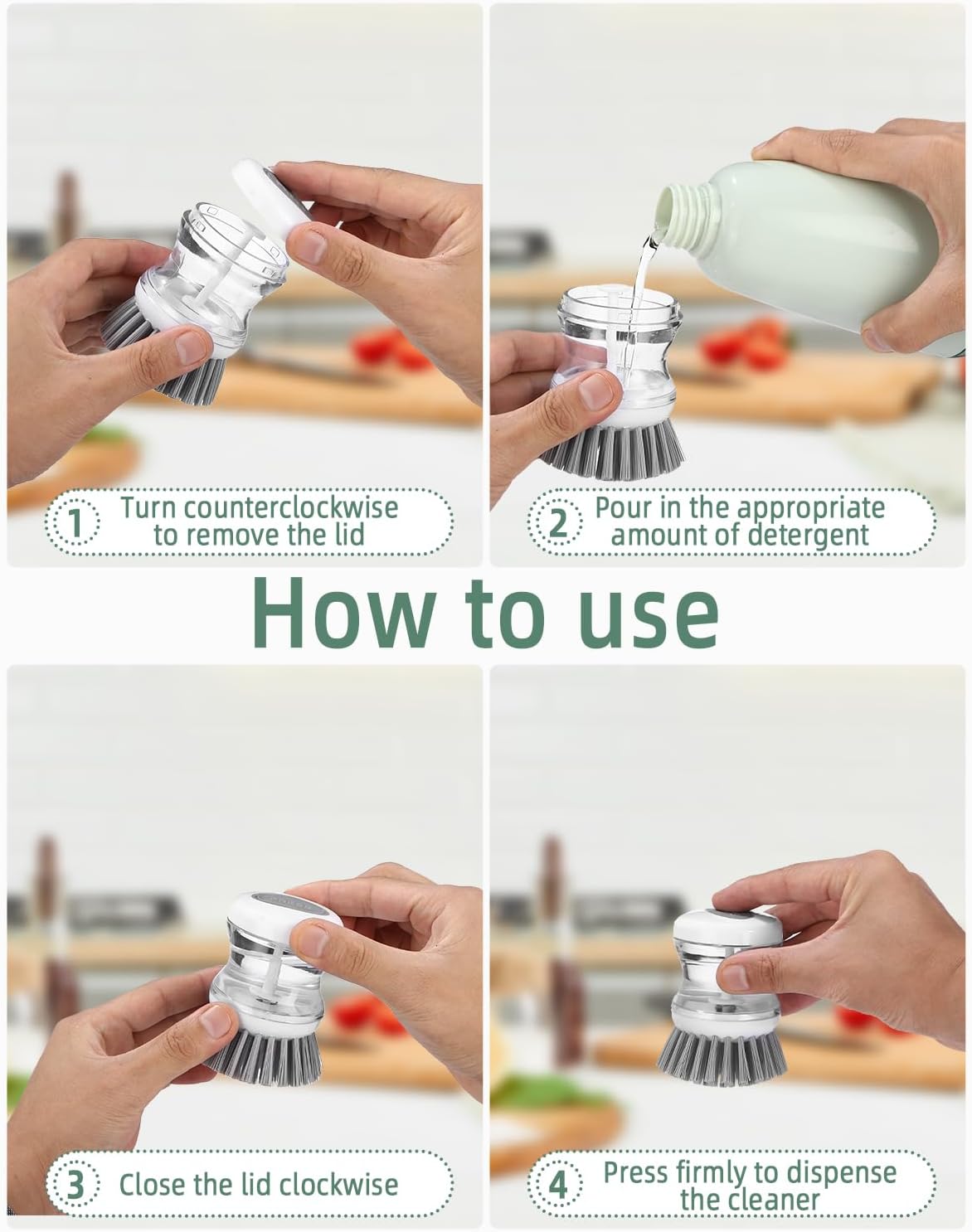 1 Turn counterclockwise to remove the lid

2 Pour in the appropriate amount of detergent

How to use

3 Close the lid clockwise

4 Press firmly to dispense the cleaner